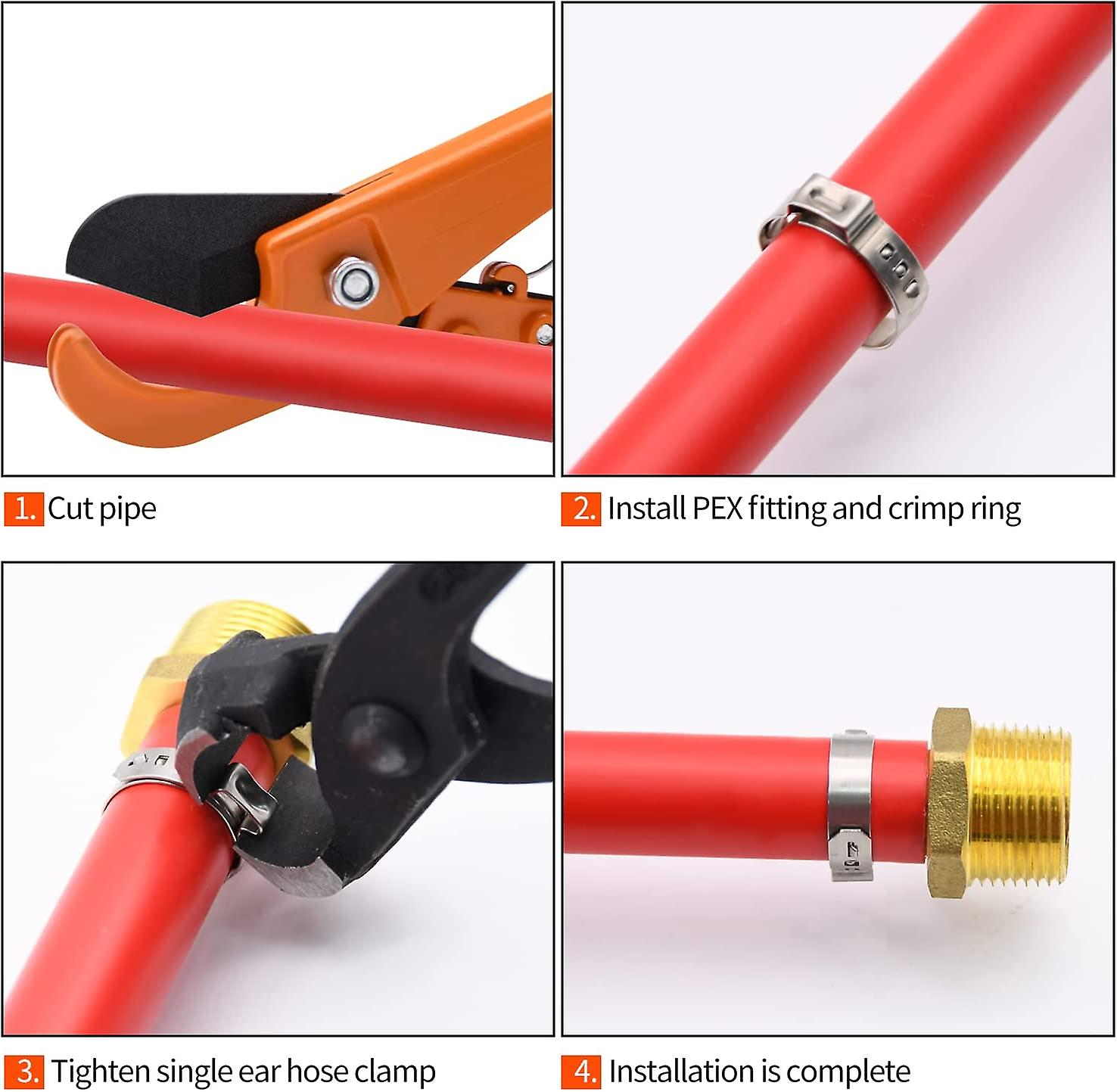 1. Cut pipe

2. Install PEX fitting and crimp ring

3. Tighten single ear hose clamp

4. Installation is complete